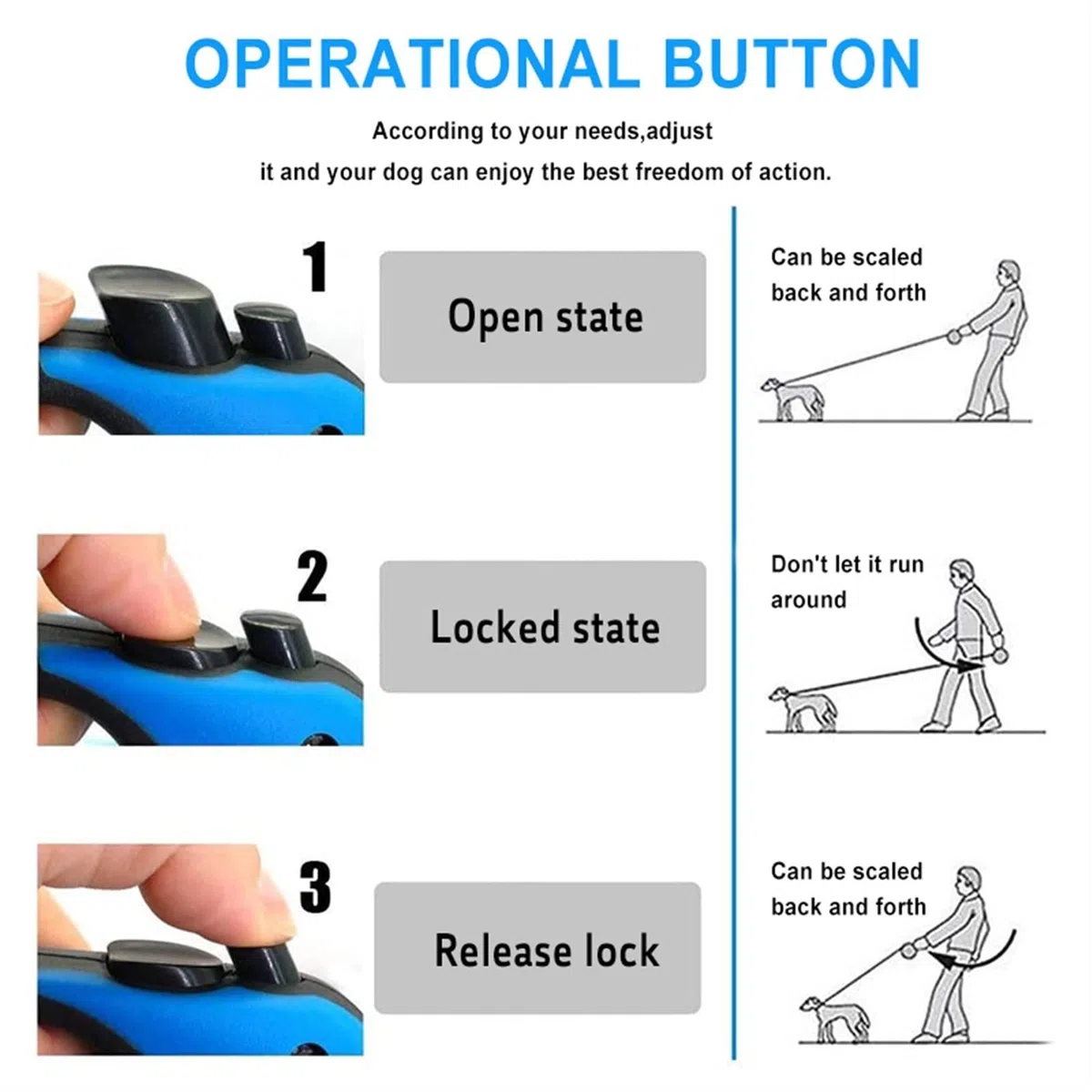 OPERATIONAL BUTTON

According to your needs,adjust it and your dog can enjoy the best freedom of action.

1

Open state

Can be scaled back and forth

2

Locked state

Don't let it run around

3

Release lock

Can be scaled back and forth